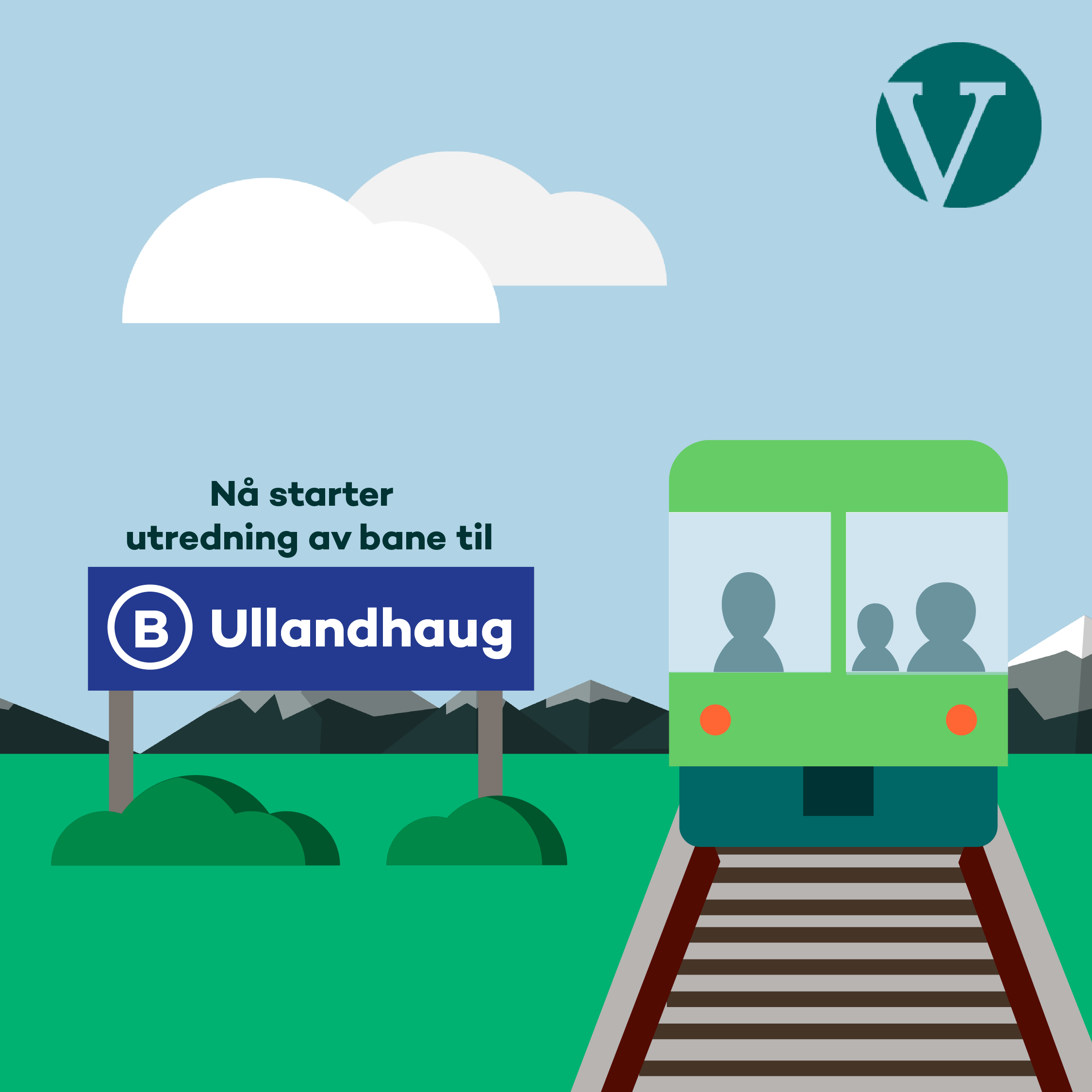 V

Nå starter utredning av bane til

B Ullandhaug