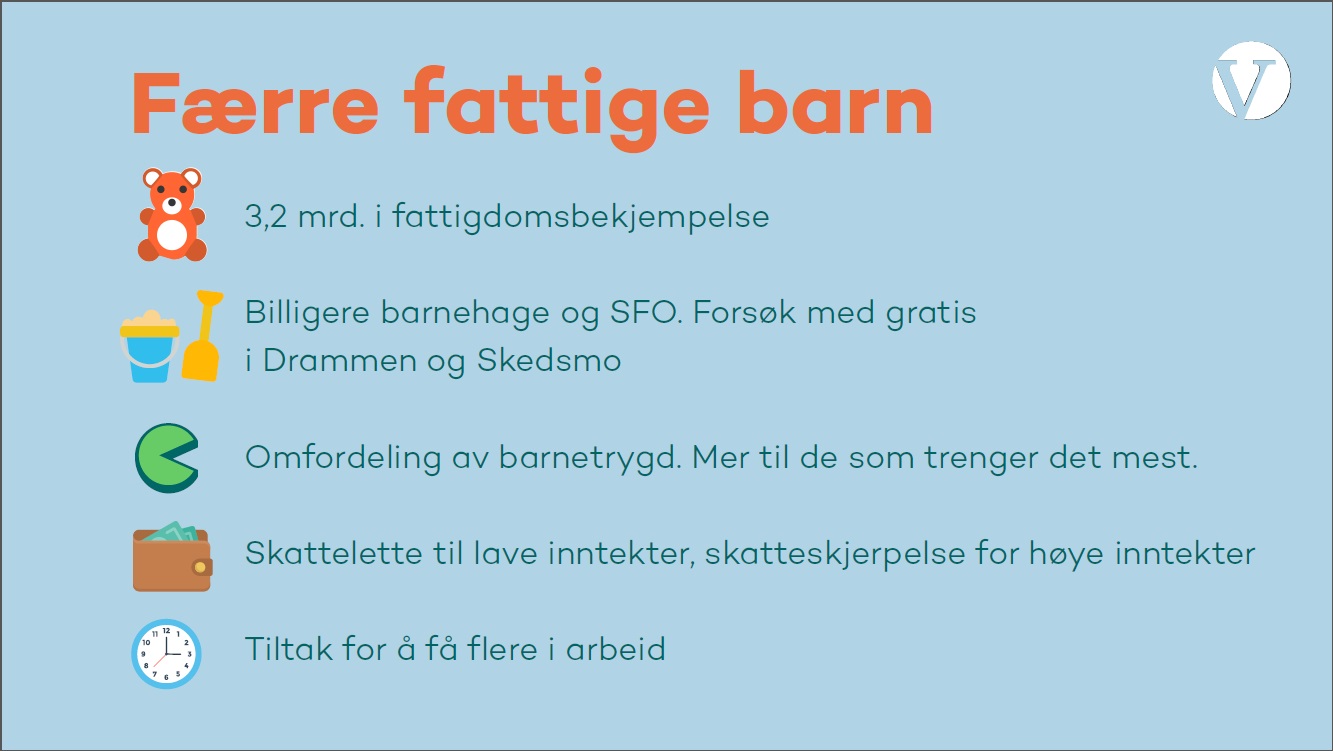 Færre fattige barn

V

3,2 mrd. i fattigdomsbekjempelse

Billigere barnehage og SFO. Forsøk med gratis i Drammen og Skedsmo

Omfordeling av barnetrygd. Mer til de som trenger det mest.

Skattelette til lave inntekter, skatteskjerpelse for høye inntekter

Tiltak for å få flere i arbeid