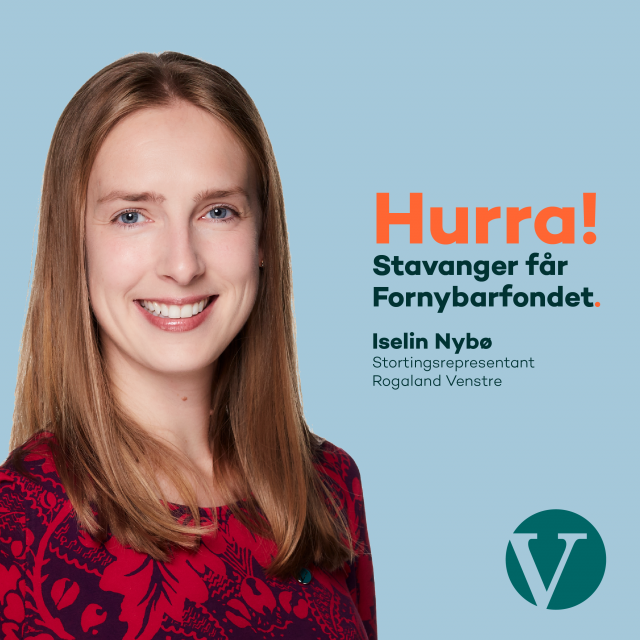 Hurra!
Stavanger får Fornybarfondet.

Iselin Nybø
Stortingsrepresentant
Rogaland Venstre

V