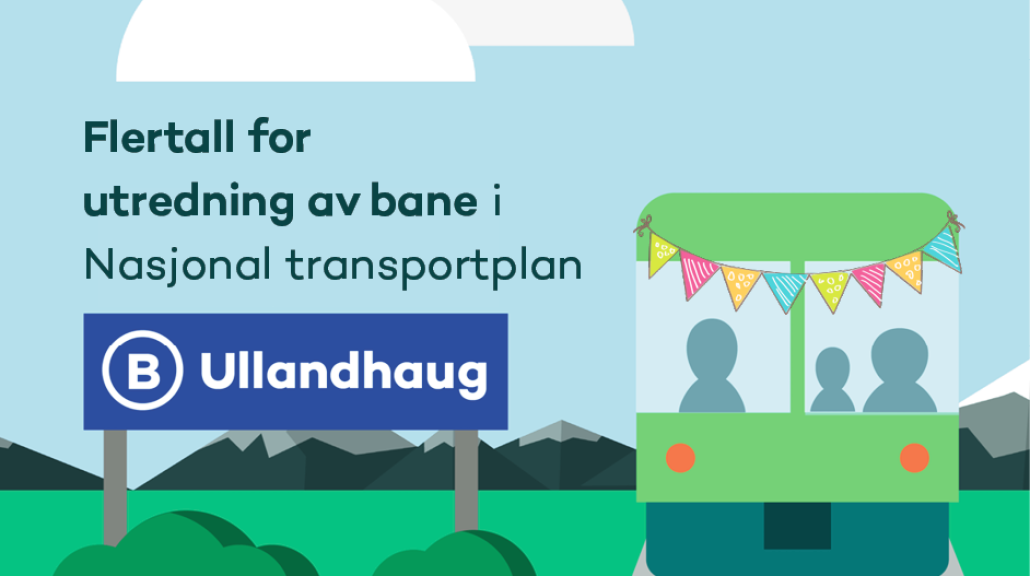 Flertall for utredning av bane i Nasjonal transportplan

B Ullandhaug