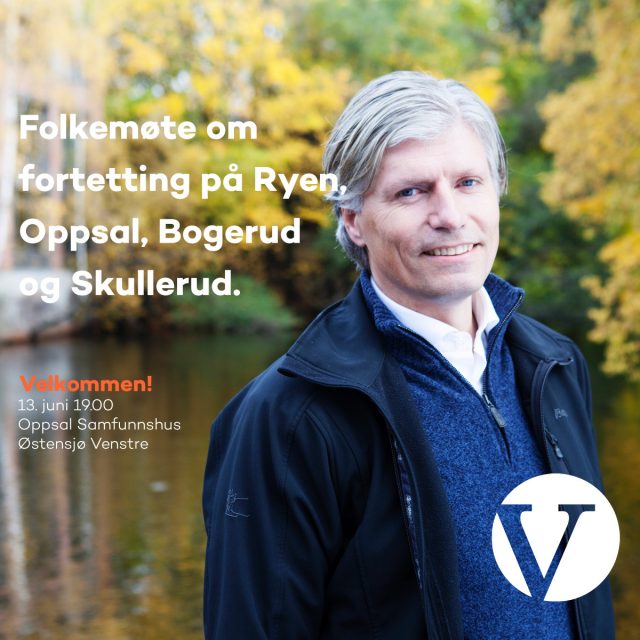 Folkemøte om fortetting på Ryen, Oppsal, Bogerud og Skullerud.

Velkommen!
13. juni 19.00
Oppsal Samfunnshus
Østensjø Venstre

V